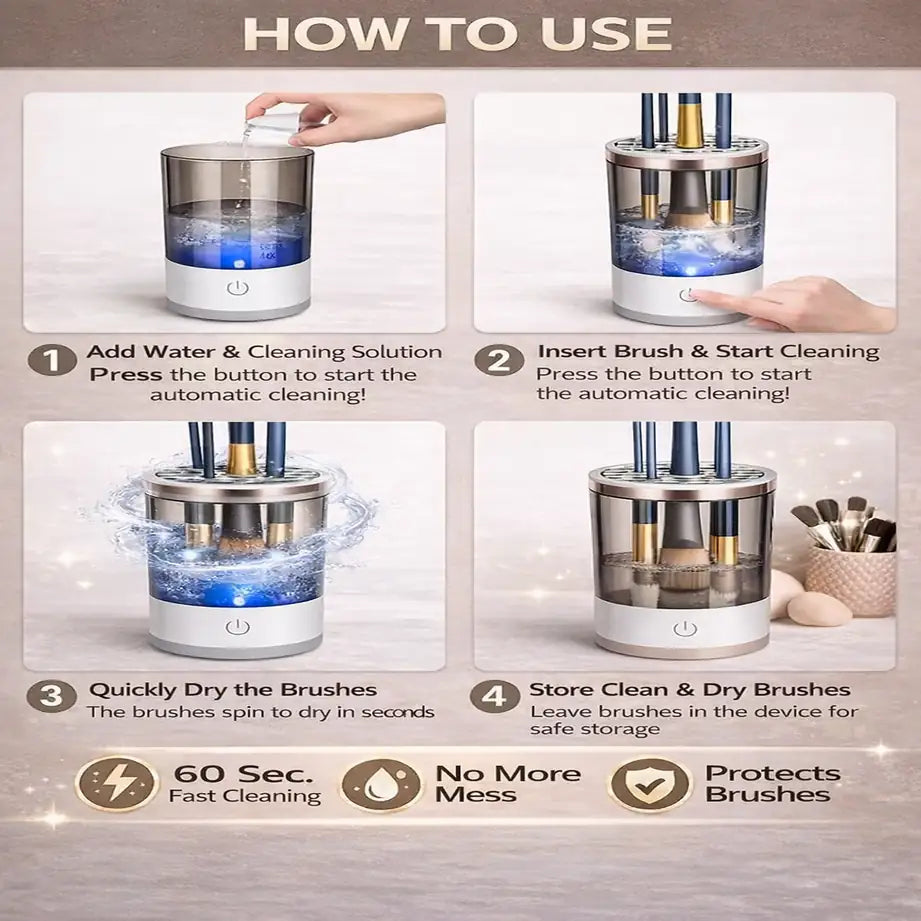 HOW TO USE

1 Add Water & Cleaning Solution
Press the button to start the automatic cleaning!

2 Insert Brush & Start Cleaning
Press the button to start the automatic cleaning!

3 Quickly Dry the Brushes
The brushes spin to dry in seconds

4 Store Clean & Dry Brushes
Leave brushes in the device for safe storage

60 Sec. Fast Cleaning

No More Mess

Protects Brushes